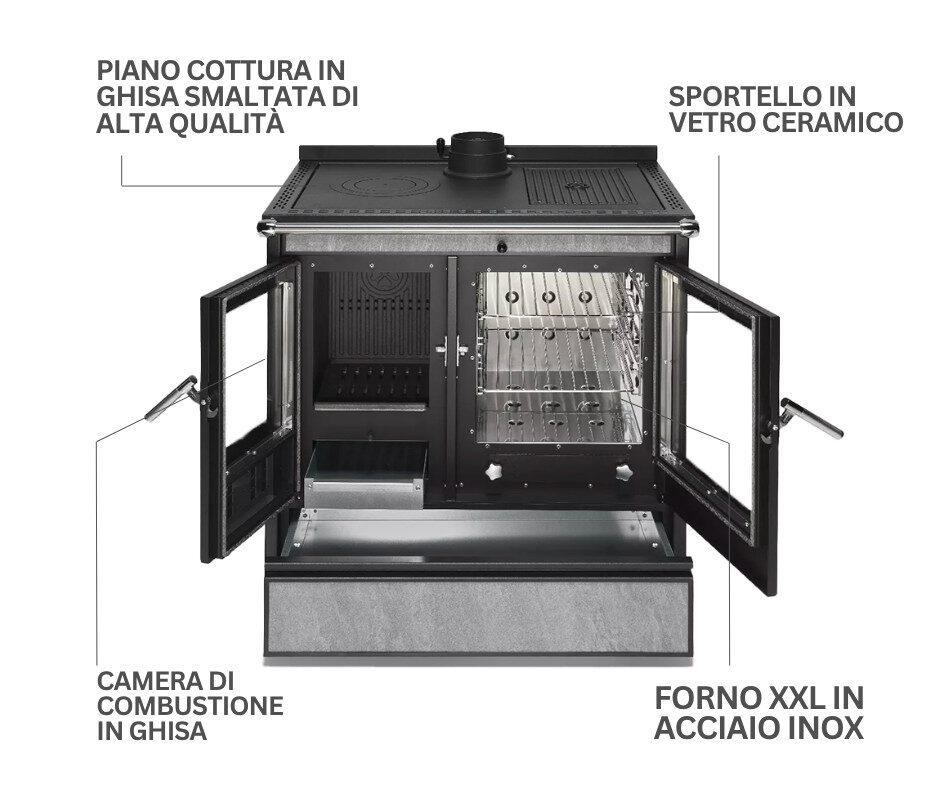 PIANO COTTURA IN GHISA SMALTATA DI ALTA QUALITÀ

SPORTELLO IN VETRO CERAMICO

CAMERA DI COMBUSTIONE IN GHISA

FORNO XXL IN ACCIAIO INOX